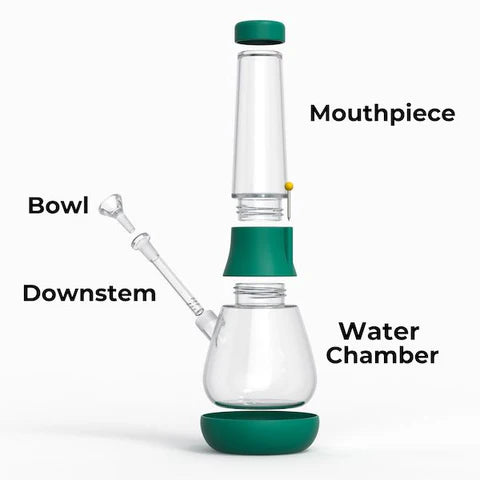 Mouthpiece

Bowl

Downstem

Water Chamber